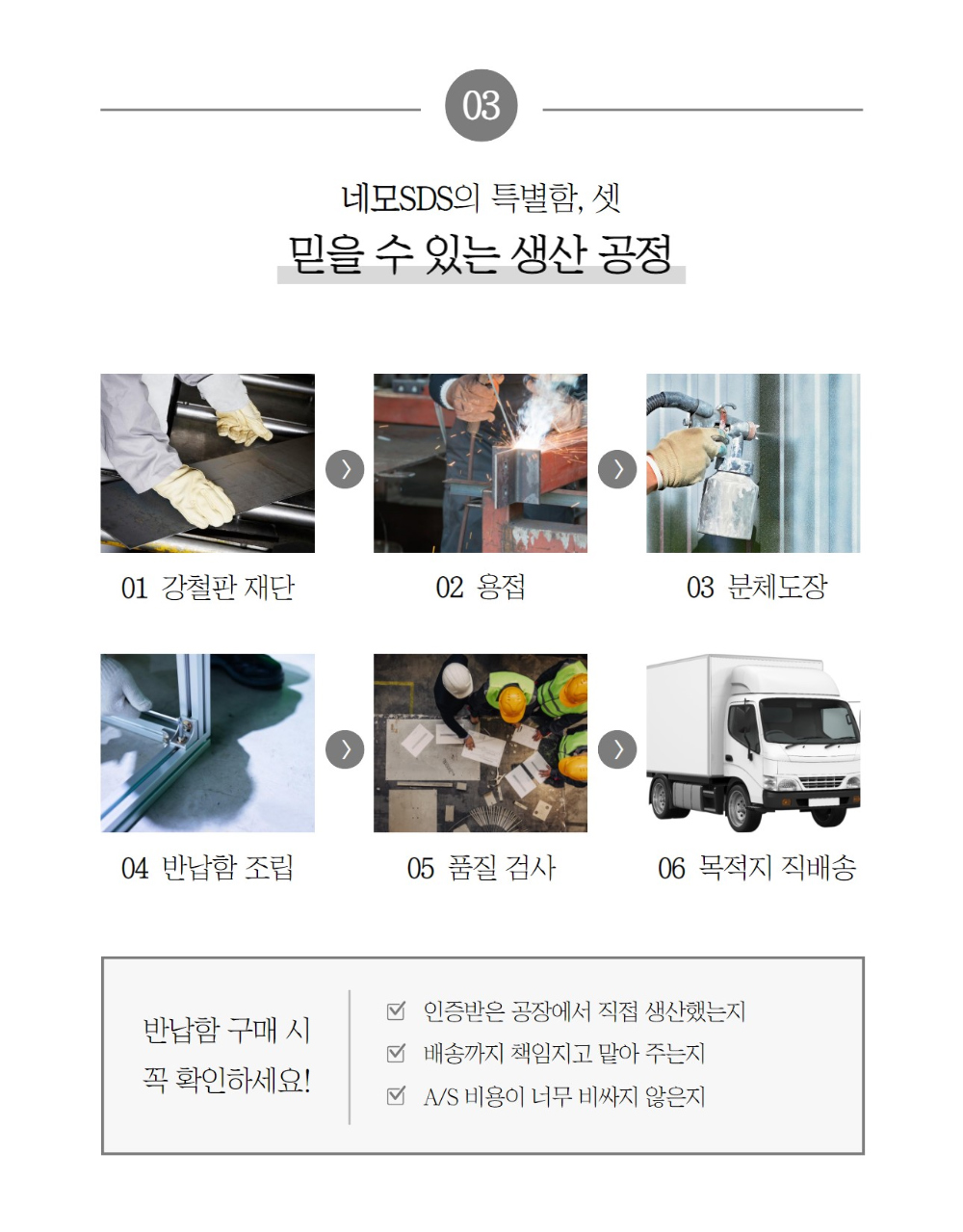 03

네모SDS의 특별함, 셋

믿을 수 있는 생산 공정

01 강철판 재단

02 용접

03 분체도장

04 반납함 조립

05 품질 검사

06 목적지 직배송

반납함 구매 시 꼭 확인하세요!

인증받은 공장에서 직접 생산했는지

배송까지 책임지고 맡아 주는지

A/S 비용이 너무 비싸지 않은지